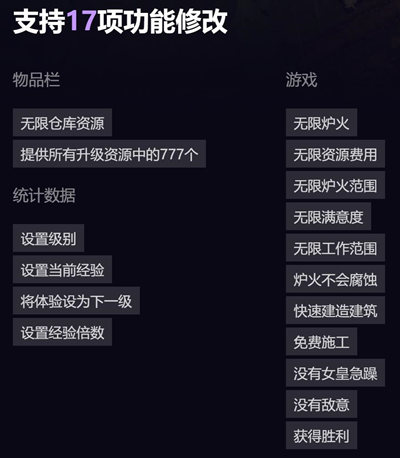 支持17项功能修改

物品栏

无限仓库资源

提供所有升级资源中的777个

统计数据

设置级别

设置当前经验

将体验设为下一级

设置经验倍数

游戏

无限炉火

无限资源费用

无限炉火范围

无限满意度

无限工作范围

炉火不会腐蚀

快速建造建筑

免费施工

没有女皇急躁

没有敌意

获得胜利